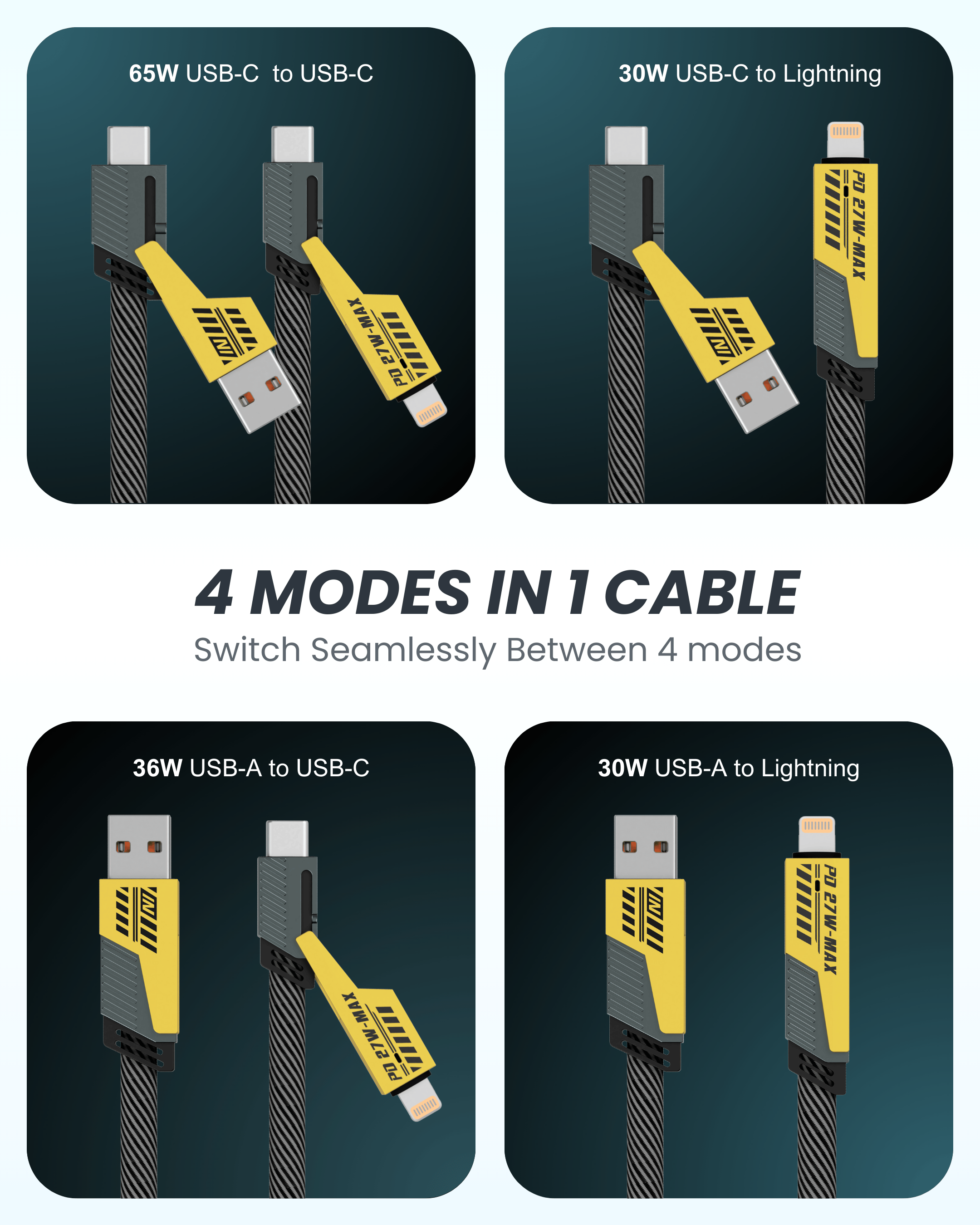 65W USB-C to USB-C

PD 27W-MAX

30W USB-C to Lightning

PD 27W-MAX

4 MODES IN 1 CABLE
Switch Seamlessly Between 4 modes

36W USB-A to USB-C

PD 27W-MAX

30W USB-A to Lightning

PD 27W-MAX